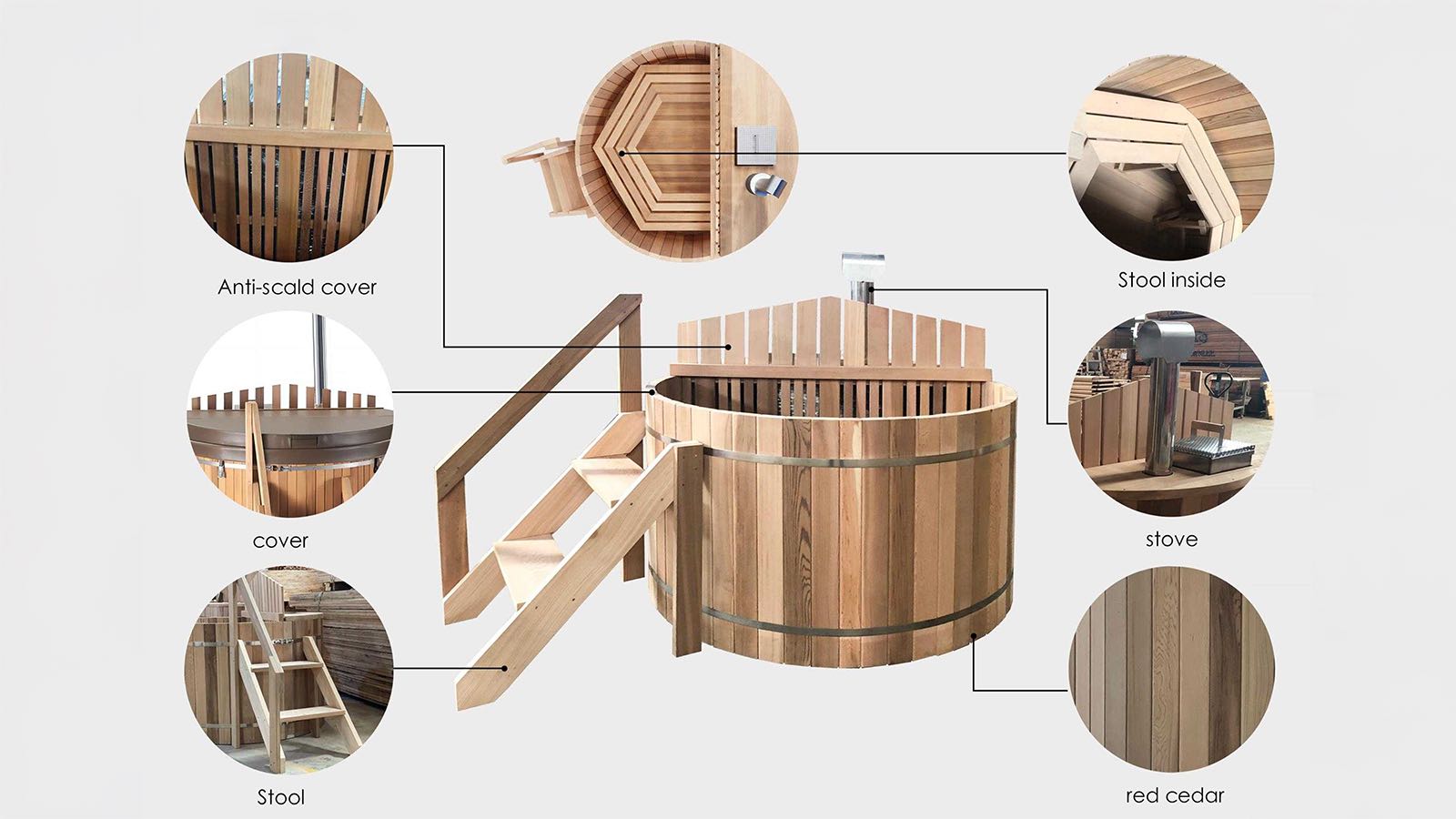 Anti-scald cover

cover

Stool

Stool inside

stove

red cedar